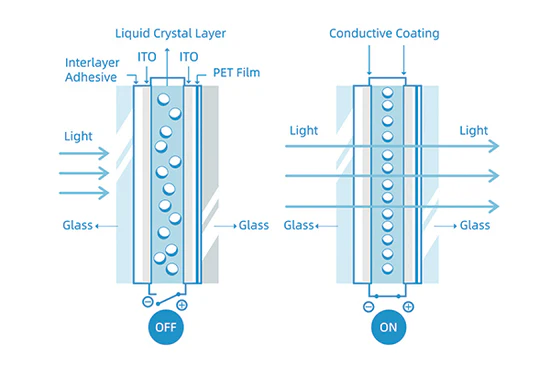 Liquid Crystal Layer
Interlayer Adhesive
ITO
ITO
PET Film
Light
Glass
Glass
OFF

Conductive Coating
Light
Light
Glass
Glass
ON